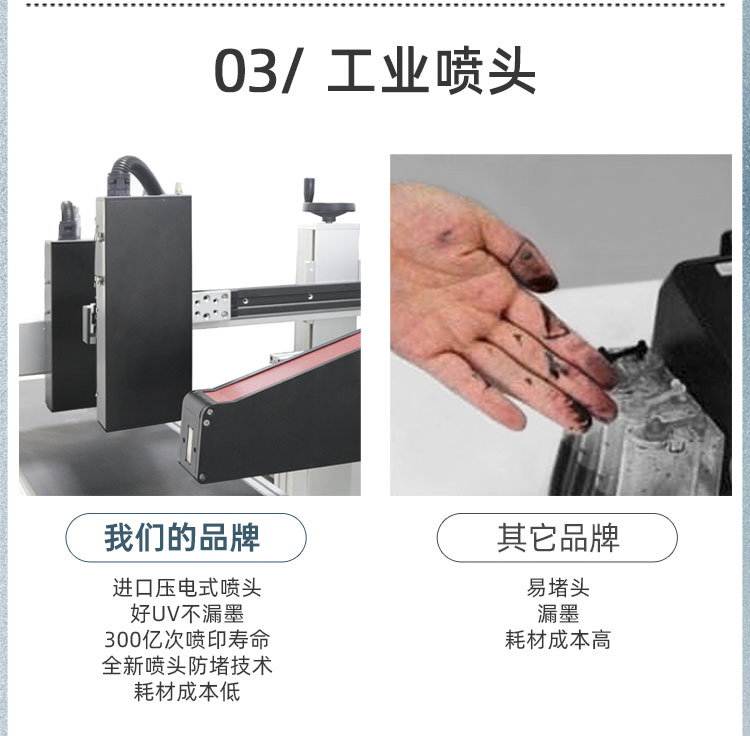 03/ 工业喷头

我们的品牌

进口压电式喷头
好UV不漏墨
300亿次喷印寿命
全新喷头防堵技术
耗材成本低

其它品牌

易堵头
漏墨
耗材成本高